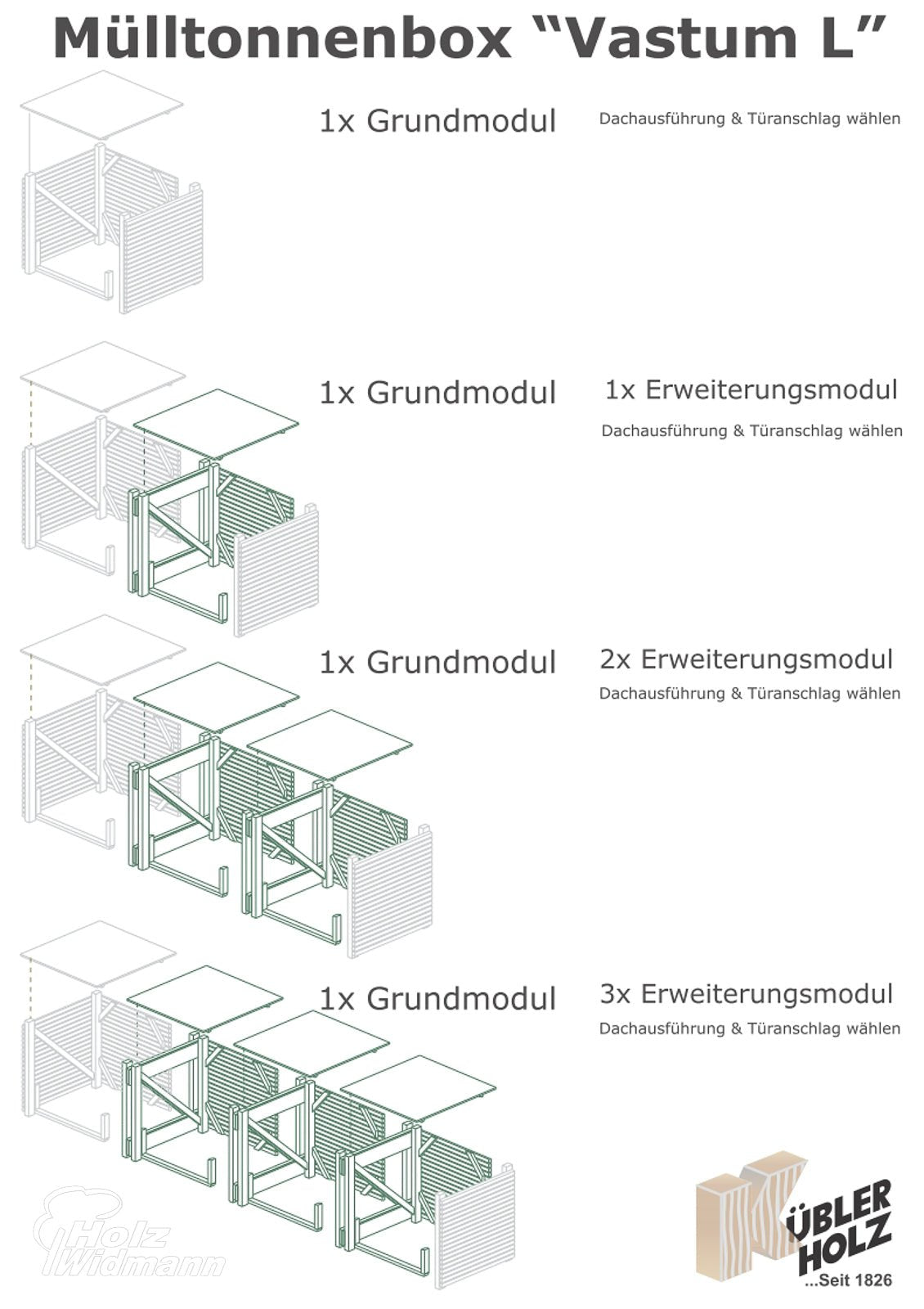 Mülltonnenbox “Vastum L”

1x Grundmodul

Dachausführung & Türanschlag wählen

1x Grundmodul

1x Erweiterungsmodul

Dachausführung & Türanschlag wählen

1x Grundmodul

2x Erweiterungsmodul

Dachausführung & Türanschlag wählen

1x Grundmodul

3x Erweiterungsmodul

Dachausführung & Türanschlag wählen

Holz Widmann

KÜBLER HOLZ ...Seit 1826